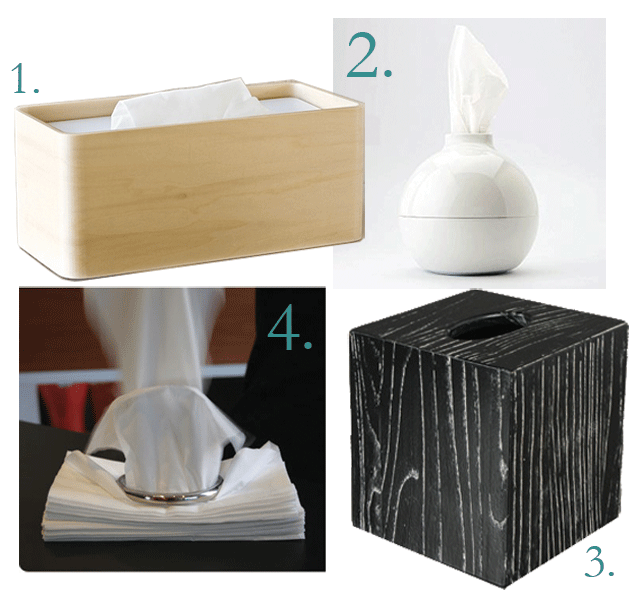 1.

2.

4.

3.